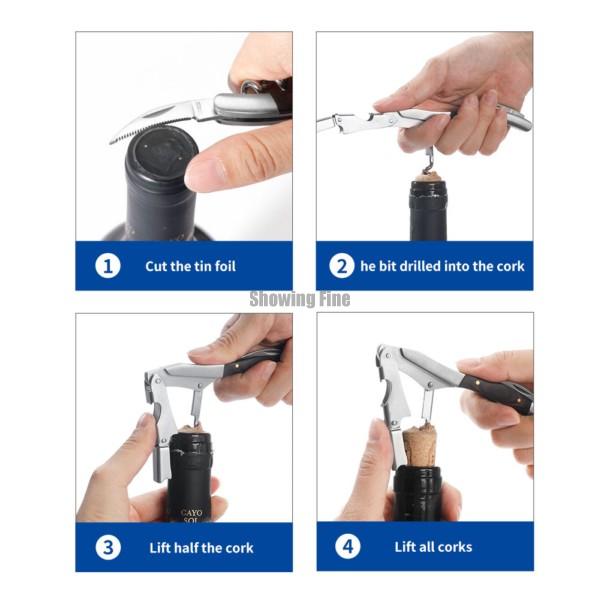 1 Cut the tin foil

2 he bit drilled into the cork

Showing Fine

CAYO SOL

3 Lift half the cork

4 Lift all corks