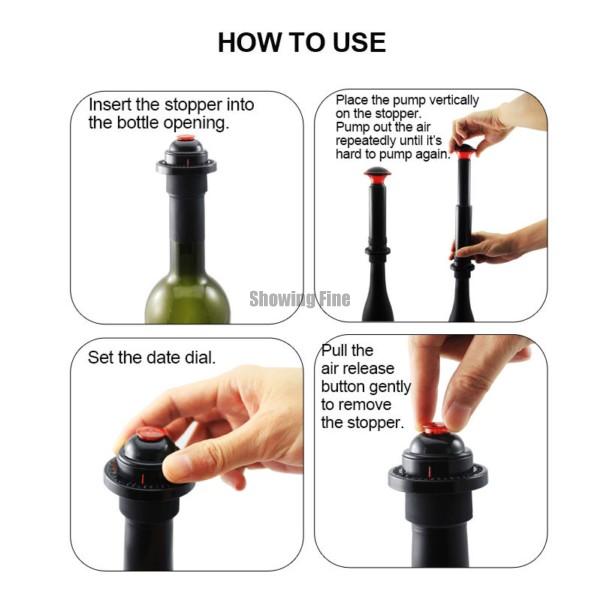 HOW TO USE

Insert the stopper into the bottle opening.

Place the pump vertically on the stopper. Pump out the air repeatedly until it's hard to pump again.

Showing Fine

Set the date dial.

Pull the air release button gently to remove the stopper.